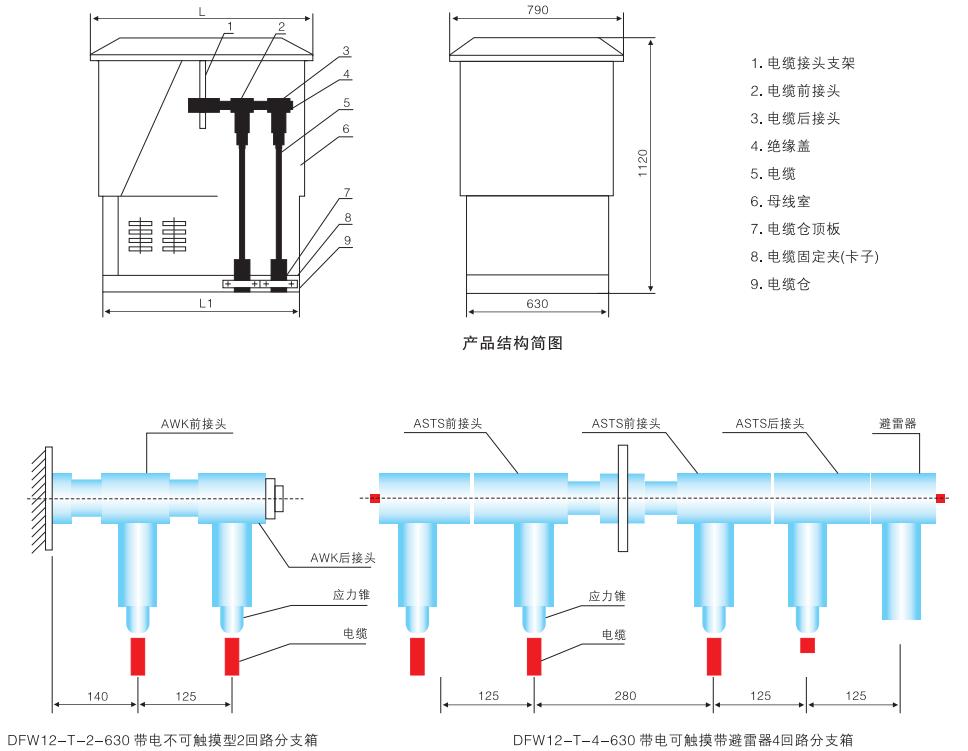 L
1
2
3
4
5
6
7
8
9
L1

790
1120
630

1. 电缆接头支架
2. 电缆前接头
3. 电缆后接头
4. 绝缘盖
5. 电缆
6. 母线室
7. 电缆仓顶板
8. 电缆固定夹(卡子)
9. 电缆仓

产品结构简图

AWK前接头
AWK后接头
应力锥
电缆
140
125
DFW12-T-2-630 带电不可触摸型2回路分支箱

ASTS前接头
ASTS前接头
ASTS后接头
避雷器
应力锥
电缆
125
280
125
125
DFW12-T-4-630 带电可触摸带避雷器4回路分支箱